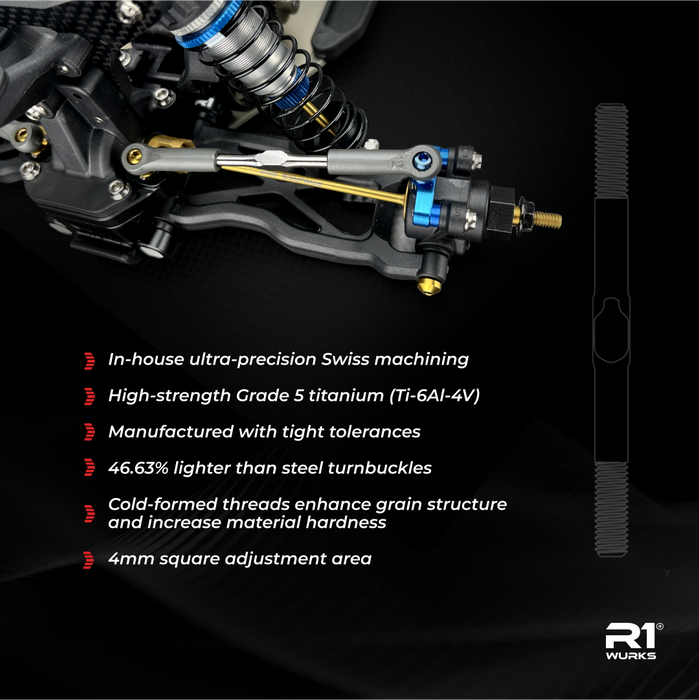 In-house ultra-precision Swiss machining

High-strength Grade 5 titanium (Ti-6Al-4V)

Manufactured with tight tolerances

46.63% lighter than steel turnbuckles

Cold-formed threads enhance grain structure and increase material hardness

4mm square adjustment area

R1® WURKS