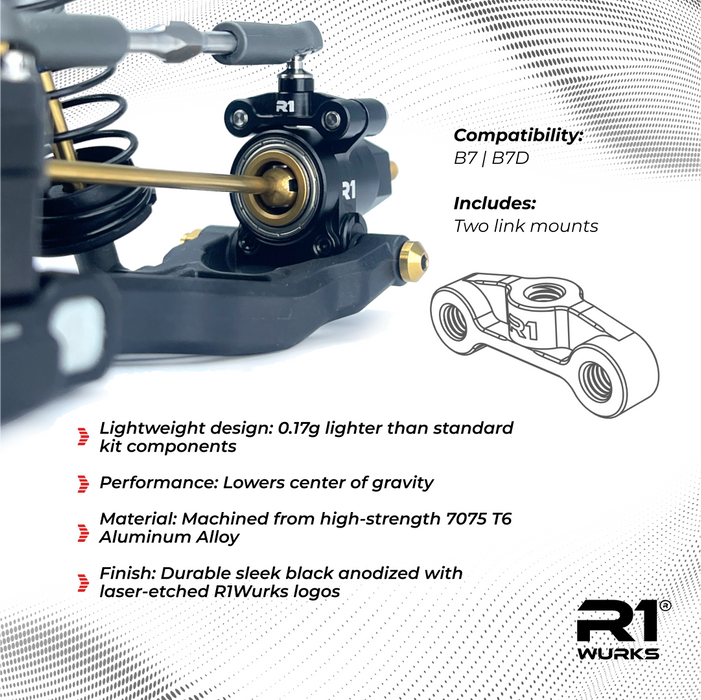 R1

R1

Compatibility:
B7 | B7D

Includes:
Two link mounts

R1

Lightweight design: 0.17g lighter than standard kit components

Performance: Lowers center of gravity

Material: Machined from high-strength 7075 T6 Aluminum Alloy

Finish: Durable sleek black anodized with laser-etched R1Wurks logos

R1®
WURKS